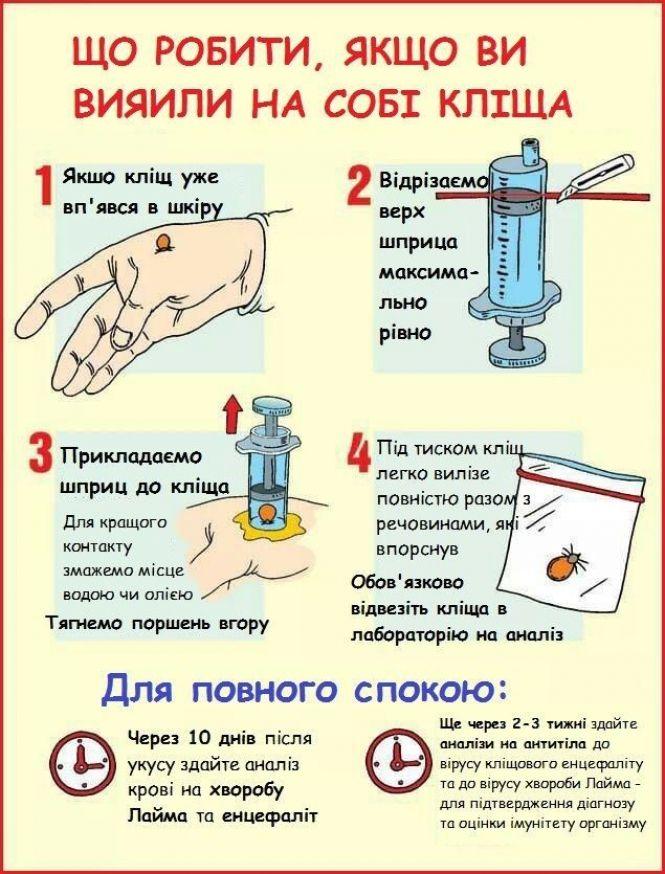 ЩО РОБИТИ, ЯКЩО ВИ ВИЯИЛИ НА СОБІ КЛІЩА

1 Якшо кліщ уже вп'явся в шкіру

2 Відрізаємо верх шприца максимально рівно

3 Прикладаємо шприц до кліща
Для кращого контакту змажемо місце водою чи олією
Тягнемо поршень вгору

4 Під тиском кліщ легко вилізе повністю разом з речовинами, які впорснув
Обов'язково відвезіть кліща в лабораторію на аналіз

Для повного спокою:

Через 10 днів після укусу здайте аналіз крові на хворобу Лайма та енцефаліт

Ще через 2-3 тижні здайте аналізи на антитіла до вірусу кліщового енцефаліту та до вірусу хвороби Лайма - для підтвердження діагнозу та оцінки імунітету організму