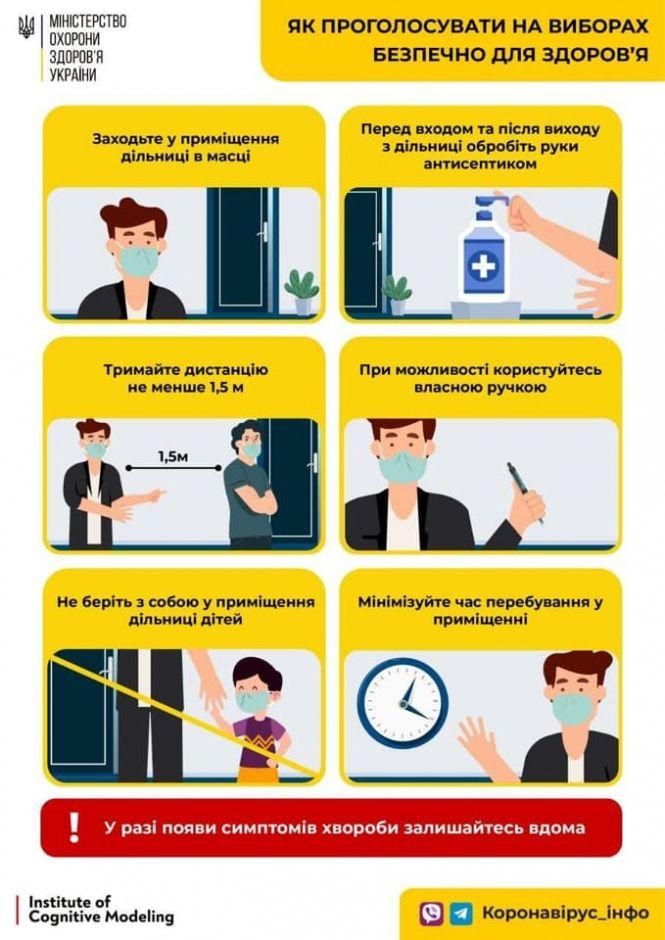 МІНІСТЕРСТВО ОХОРОНИ ЗДОРОВ'Я УКРАЇНИ

ЯК ПРОГОЛОСУВАТИ НА ВИБОРАХ БЕЗПЕЧНО ДЛЯ ЗДОРОВ'Я

Заходьте у приміщення дільниці в масці

Перед входом та після виходу з дільниці обробіть руки антисептиком

Тримайте дистанцію не менше 1,5 м

1,5м

При можливості користуйтесь власною ручкою

Не беріть з собою у приміщення дільниці дітей

Мінімізуйте час перебування у приміщенні

!

У разі появи симптомів хвороби залишайтесь вдома

Institute of Cognitive Modeling

Коронавірус_інфо