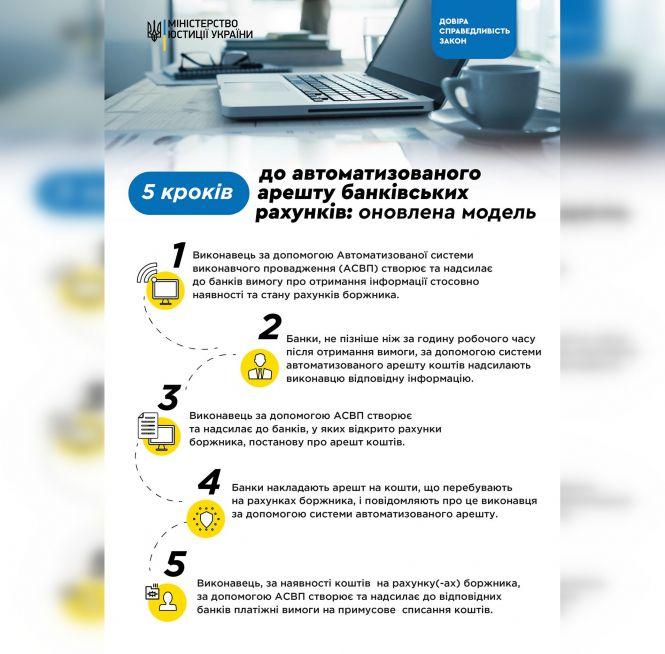 МІНІСТЕРСТВО ЮСТИЦІЇ УКРАЇНИ

ДОВІРА СПРАВЕДЛИВІСТЬ ЗАКОН

5 кроків до автоматизованого арешту банківських рахунків: оновлена модель

1
Виконавець за допомогою Автоматизованої системи виконавчого провадження (АСВП) створює та надсилає до банків вимогу про отримання інформації стосовно наявності та стану рахунків боржника.

2
Банки, не пізніше ніж за годину робочого часу після отримання вимоги, за допомогою системи автоматизованого арешту коштів надсилають виконавцю відповідну інформацію.

3
Виконавець за допомогою АСВП створює та надсилає до банків, у яких відкрито рахунки боржника, постанову про арешт коштів.

4
Банки накладають арешт на кошти, що перебувають на рахунках боржника, і повідомляють про це виконавця за допомогою системи автоматизованого арешту.

5
Виконавець, за наявності коштів на рахунку(-ах) боржника, за допомогою АСВП створює та надсилає до відповідних банків платіжні вимоги на примусове списання коштів.