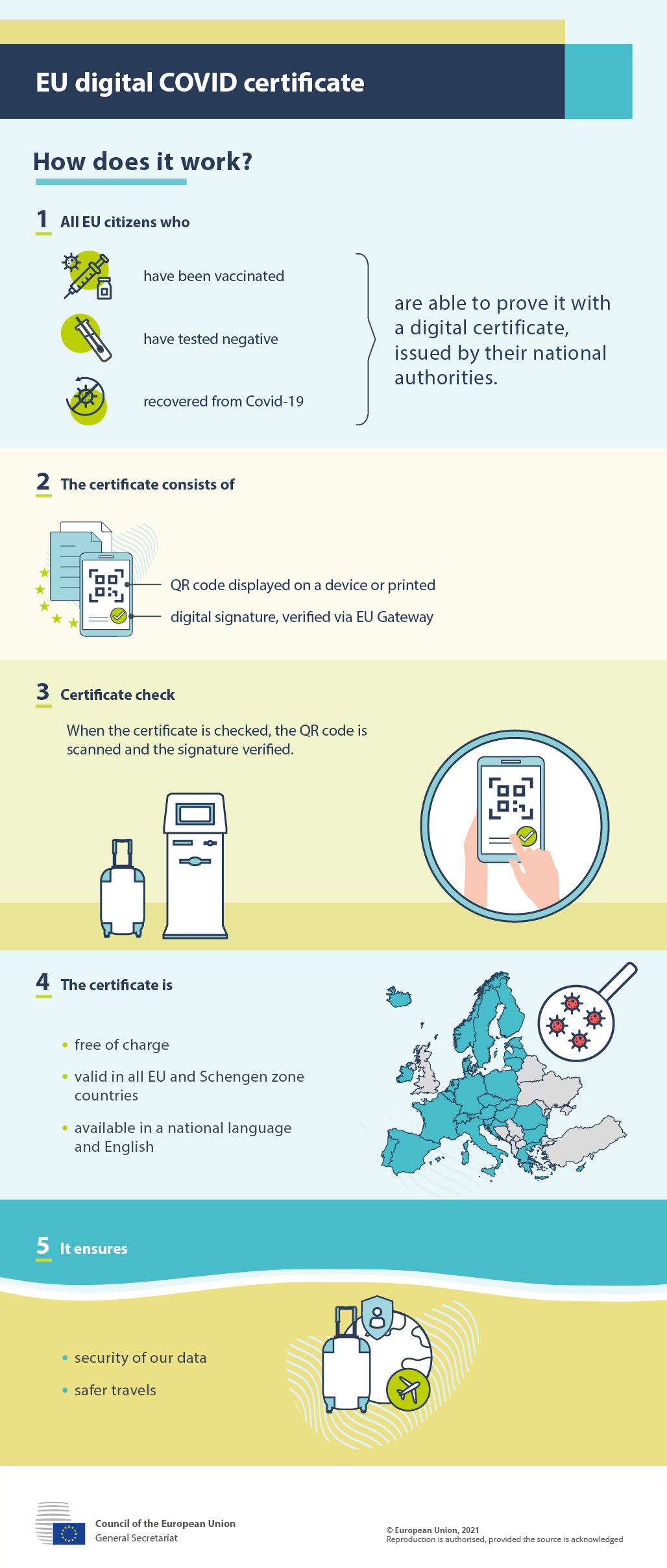 EU digital COVID certificate

How does it work?

1 All EU citizens who

have been vaccinated

have tested negative

recovered from Covid-19

are able to prove it with a digital certificate, issued by their national authorities.

2 The certificate consists of

QR code displayed on a device or printed

digital signature, verified via EU Gateway

3 Certificate check

When the certificate is checked, the QR code is scanned and the signature verified.

4 The certificate is

• free of charge

• valid in all EU and Schengen zone countries

• available in a national language and English

5 It ensures

• security of our data

• safer travels

Council of the European Union
General Secretariat

© European Union, 2021
Reproduction is authorised, provided the source is acknowledged