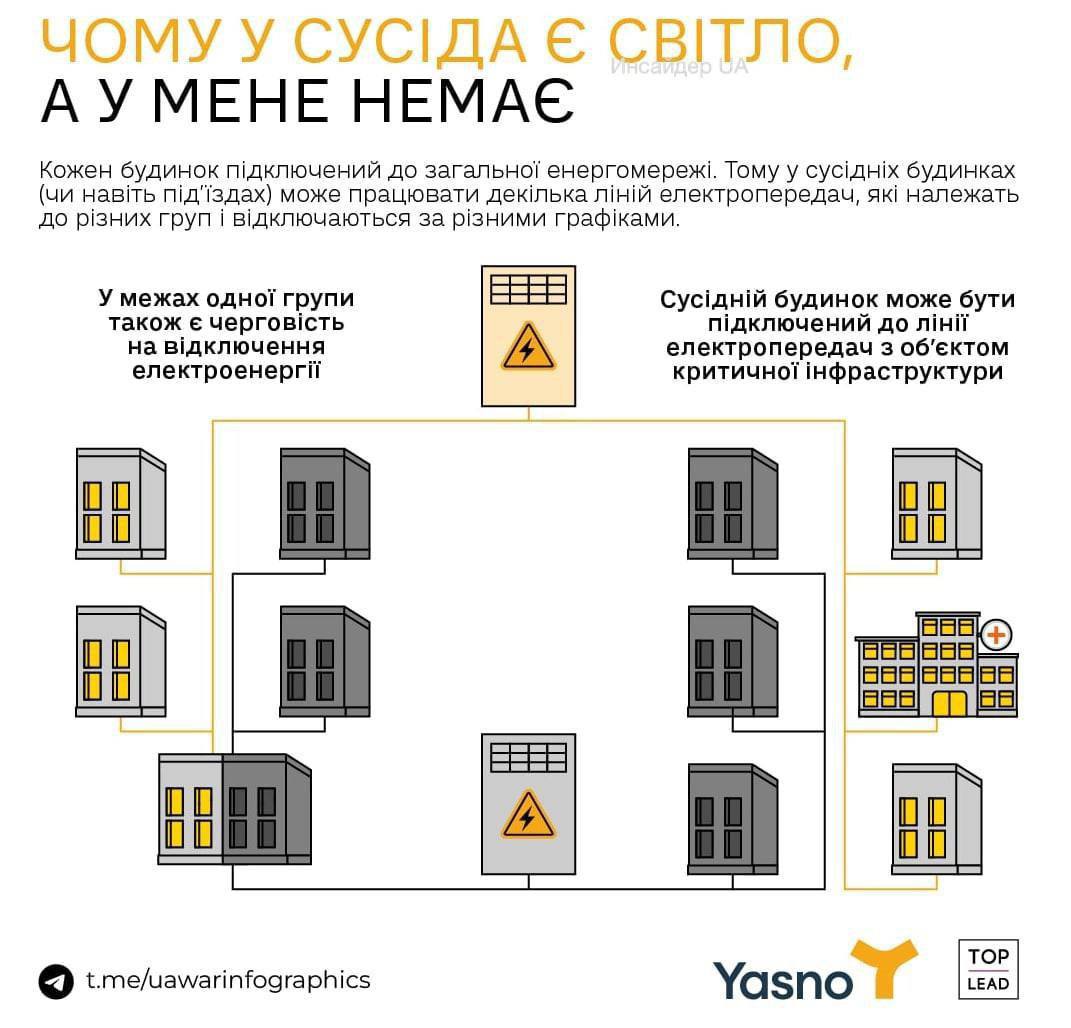 ЧОМУ У СУСІДА Є СВІТЛО,
А У МЕНЕ НЕМАЄ

Инсайдер UA

Кожен будинок підключений до загальної енергомережі. Тому у сусідніх будинках (чи навіть під'їздах) може працювати декілька ліній електропередач, які належать до різних груп і відключаються за різними графіками.

У межах одної групи також є черговість на відключення електроенергії

Сусідній будинок може бути підключений до лінії електропередач з об'єктом критичної інфраструктури

t.me/uawarinfographics

Yasno

TOP
LEAD