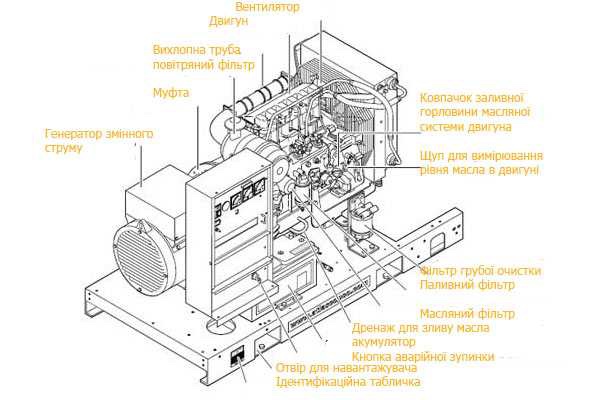 Вентилятор
Двигун

Вихлопна труба
повітряний фільтр

Муфта

Генератор змінного струму

Ковпачок заливної горловини масляної системи двигуна

Щуп для вимірювання рівня масла в двигуні

Фільтр грубої очистки
Паливний фільтр

Масляний фільтр

Дренаж для зливу масла
акумулятор
Кнопка аварійної зупинки

Отвір для навантажувача
Ідентифікаційна табличка