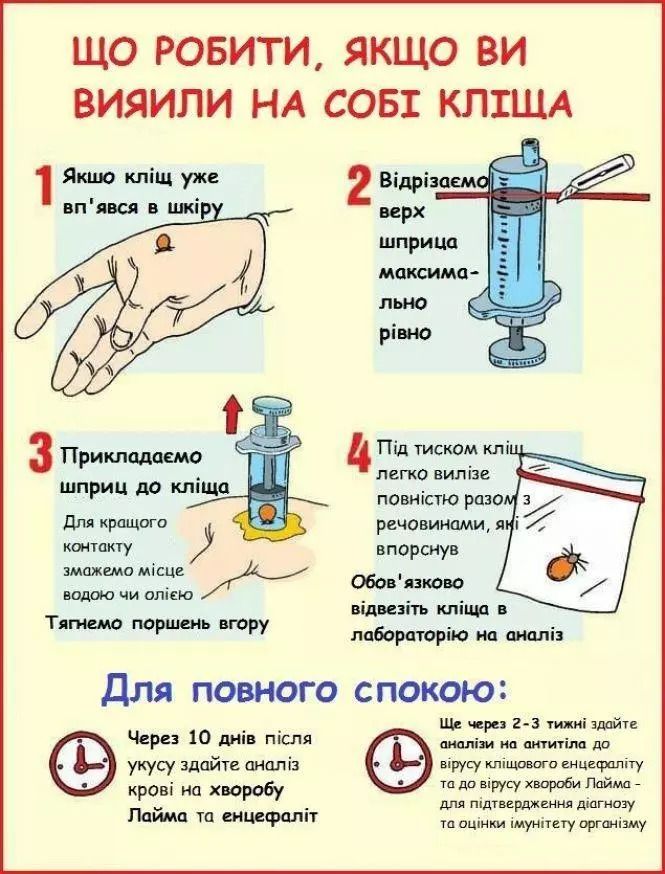 ЩО РОБИТИ, ЯКЩО ВИ ВИЯИЛИ НА СОБІ КЛІЩА

1 Якшо кліщ уже вп'явся в шкіру

2 Відрізаємо верх шприца максимально рівно

3 Прикладаємо шприц до кліща

Для кращого контакту змажемо місце водою чи олією

Тягнемо поршень вгору

4 Під тиском кліщ легко вилізе повністю разом з речовинами, які впорснув

Обов'язково відвезіть кліща в лабораторію на аналіз

Для повного спокою:

Через 10 днів після укусу здайте аналіз крові на хворобу Лайма та енцефаліт

Ще через 2-3 тижні здайте аналізи на антитіла до вірусу кліщового енцефаліту та до вірусу хвороби Лайма - для підтвердження діагнозу та оцінки імунітету організму