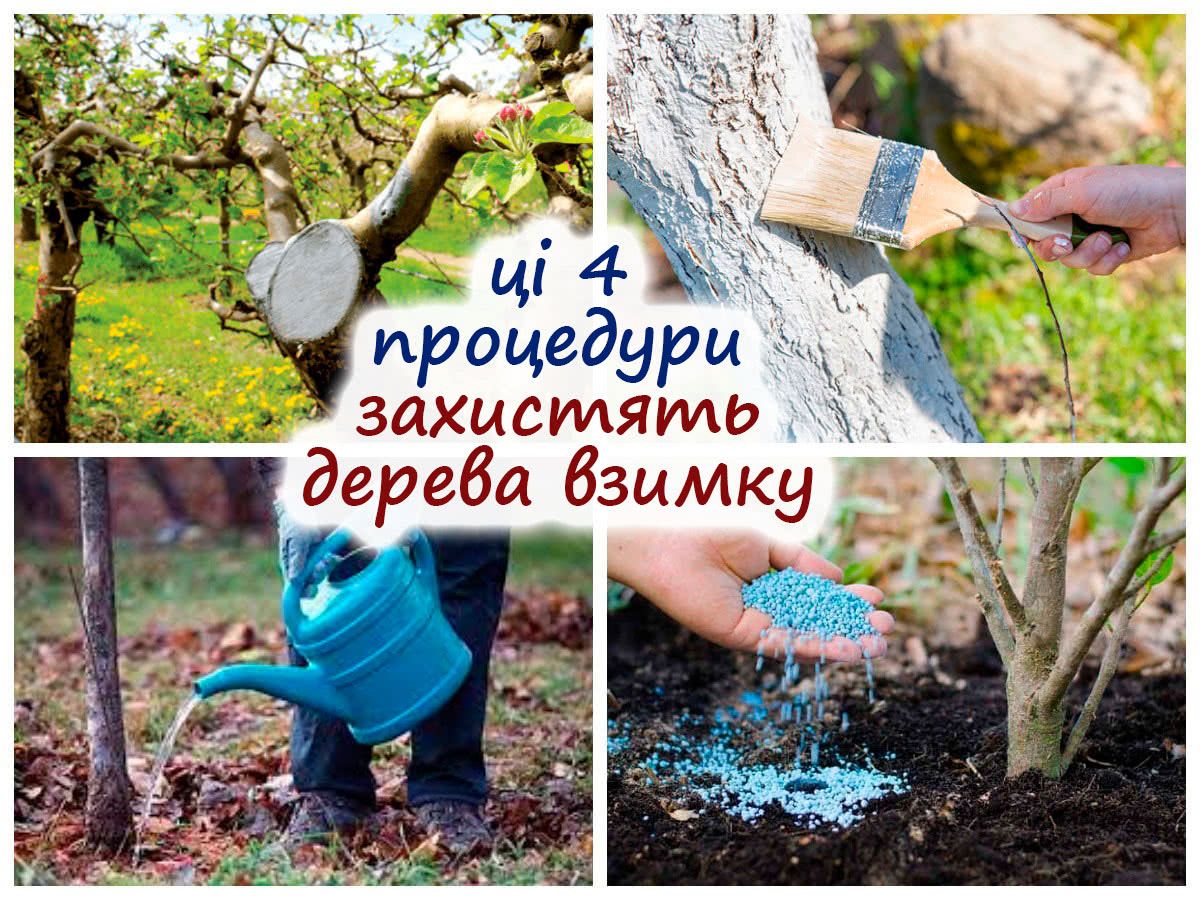 ці 4
процедури
захистять
дерева взимку