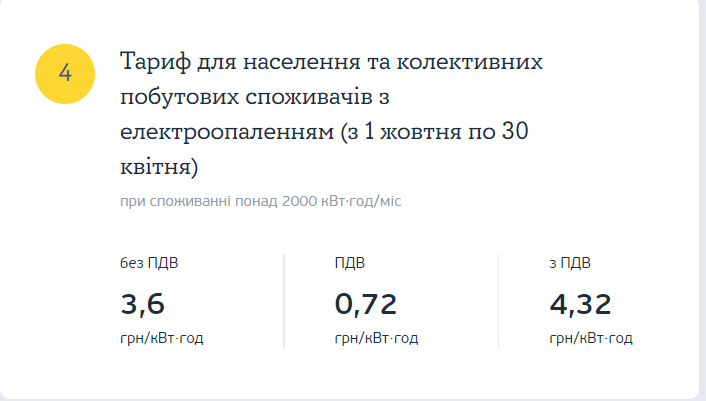 4

Тариф для населення та колективних побутових споживачів з електроопаленням (з 1 жовтня по 30 квітня)

при споживанні понад 2000 кВт·год/міс

без ПДВ
3,6
грн/кВт·год

ПДВ
0,72
грн/кВт·год

з ПДВ
4,32
грн/кВт·год