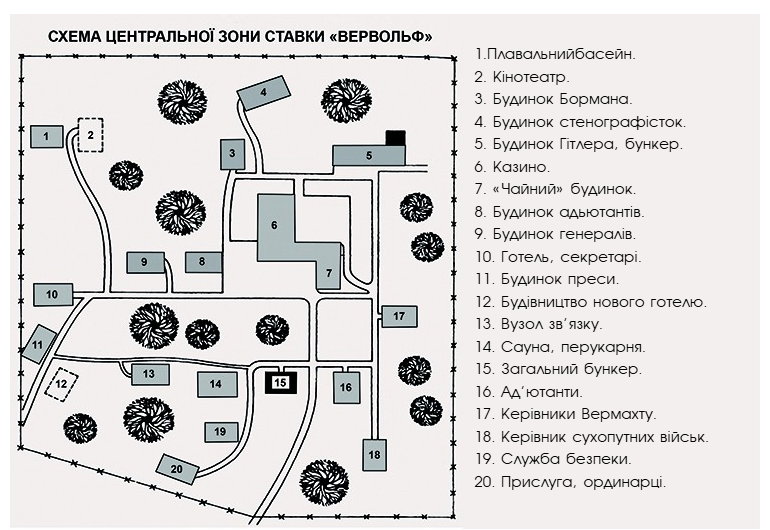 СХЕМА ЦЕНТРАЛЬНОЇ ЗОНИ СТАВКИ «ВЕРВОЛЬФ»

1 2 3 4 5 6 7 8 9 10 11 12 13 14 15 16 17 18 19 20

1.Плавальнийбасейн.
2. Кінотеатр.
3. Будинок Бормана.
4. Будинок стенографісток.
5. Будинок Гітлера, бункер.
6. Казино.
7. «Чайний» будинок.
8. Будинок адьютантів.
9. Будинок генералів.
10. Готель, секретарі.
11. Будинок преси.
12. Будівництво нового готелю.
13. Вузол зв'язку.
14. Сауна, перукарня.
15. Загальний бункер.
16. Ад'ютанти.
17. Керівники Вермахту.
18. Керівник сухопутних військ.
19. Служба безпеки.
20. Прислуга, ординарці.