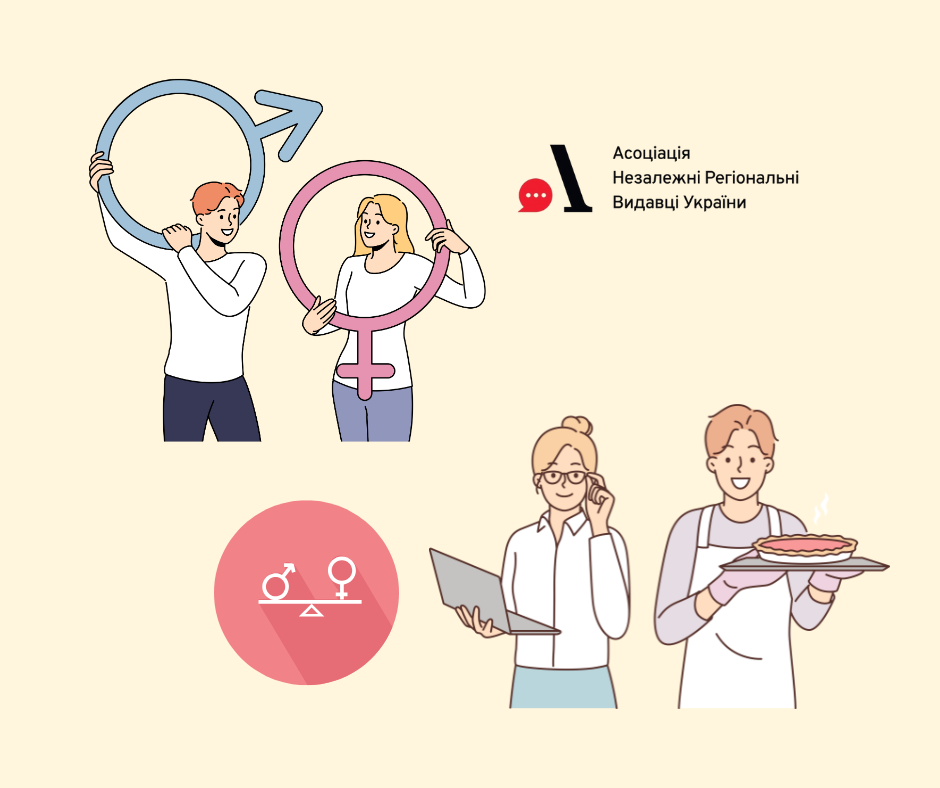 Асоціація
Незалежні Регіональні
Видавці України