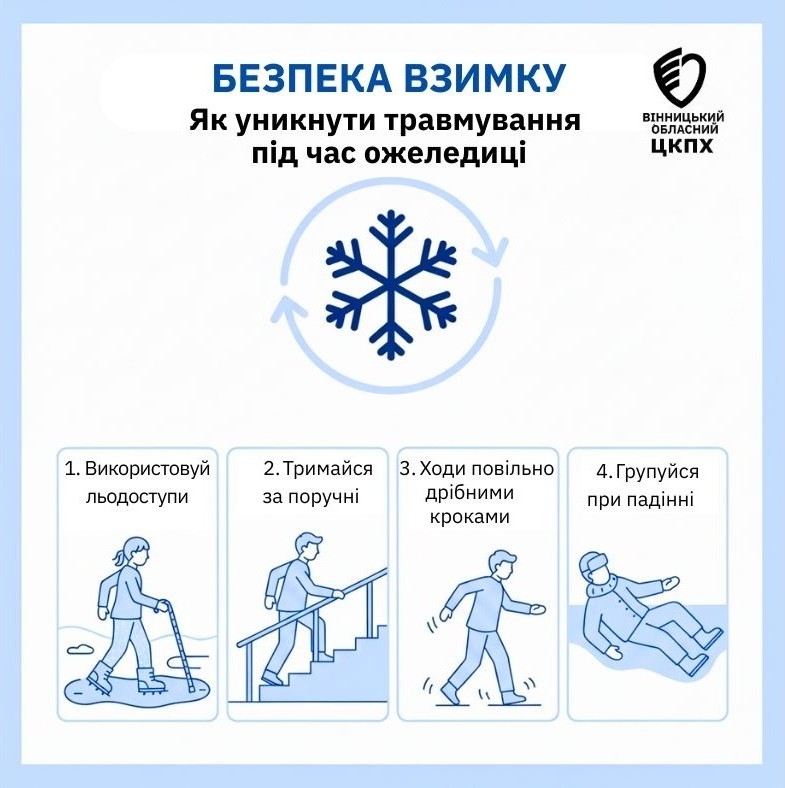 БЕЗПЕКА ВЗИМКУ
Як уникнути травмування під час ожеледиці

ВІННИЦЬКИЙ ОБЛАСНИЙ ЦКПХ

1. Використовуй льодоступи

2. Тримайся за поручні

3. Ходи повільно дрібними кроками

4. Групуйся при падінні