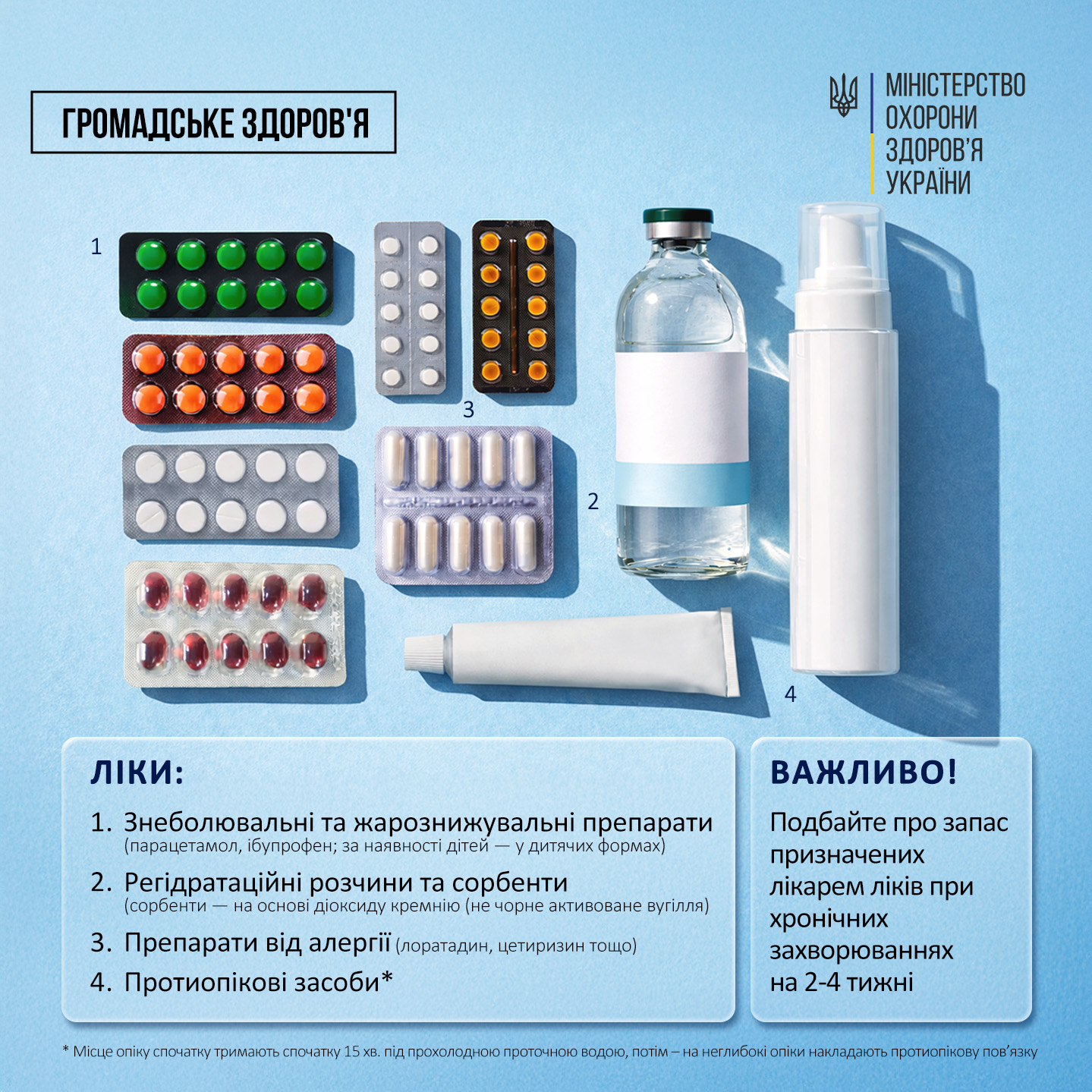 ГРОМАДСЬКЕ ЗДОРОВ'Я

МІНІСТЕРСТВО ОХОРОНИ ЗДОРОВ'Я УКРАЇНИ

1

3

2

4

ЛІКИ:

1. Знеболювальні та жарознижувальні препарати (парацетамол, ібупрофен; за наявності дітей — у дитячих формах)

2. Регідратаційні розчини та сорбенти (сорбенти — на основі діоксиду кремнію (не чорне активоване вугілля)

3. Препарати від алергії (лоратадин, цетиризин тощо)

4. Протиопікові засоби*

ВАЖЛИВО!

Подбайте про запас призначених лікарем ліків при хронічних захворюваннях на 2-4 тижні

* Місце опіку спочатку тримають спочатку 15 хв. під прохолодною проточною водою, потім – на неглибокі опіки накладають протиопікову пов'язку